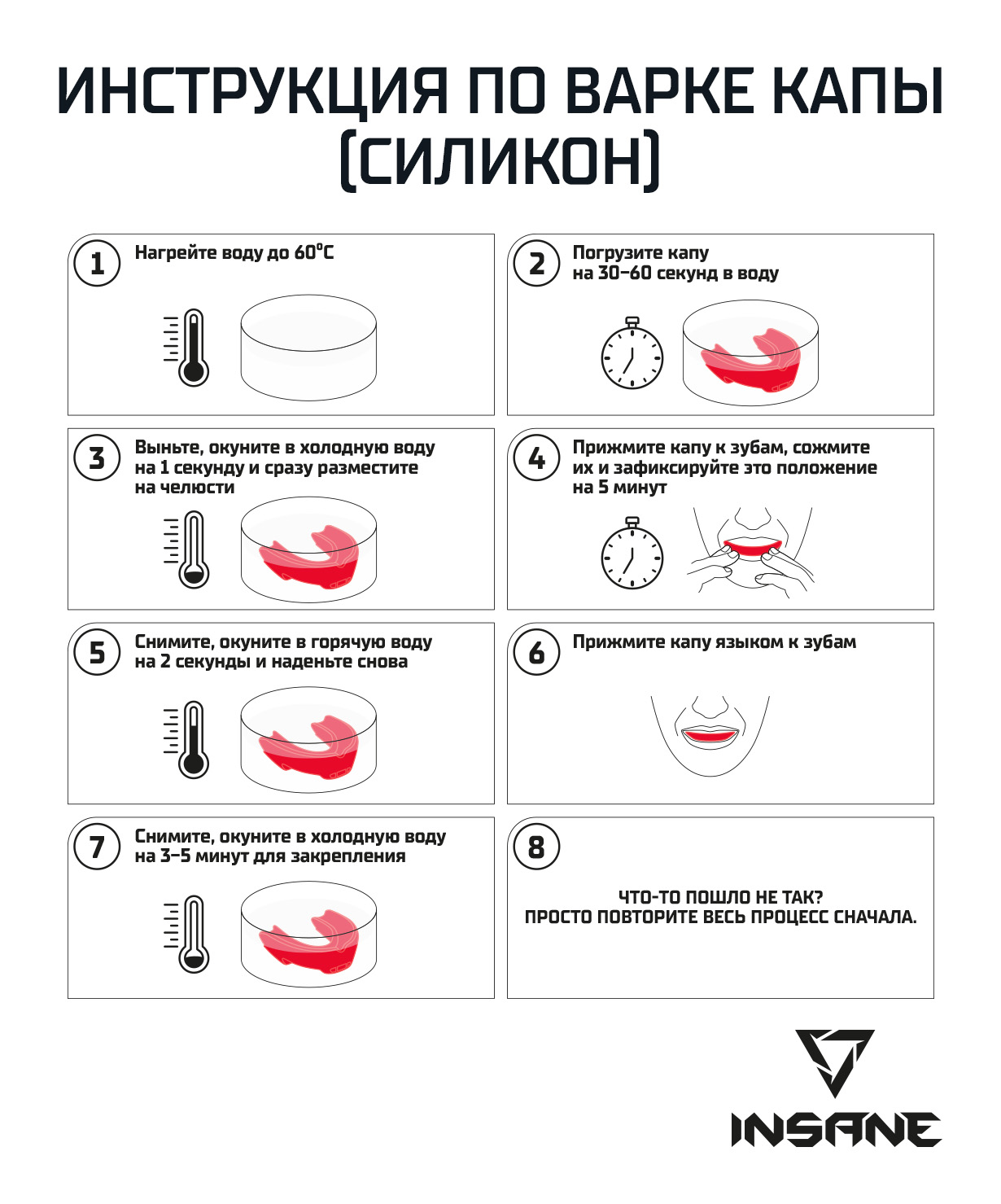 ИНСТРУКЦИЯ ПО ВАРКЕ КАПЫ (СИЛИКОН)

1 Нагрейте воду до 60°С

2 Погрузите капу на 30–60 секунд в воду

3 Выньте, окуните в холодную воду на 1 секунду и сразу разместите на челюсти

4 Прижмите капу к зубам, сожмите их и зафиксируйте это положение на 5 минут

5 Снимите, окуните в горячую воду на 2 секунды и наденьте снова

6 Прижмите капу языком к зубам

7 Снимите, окуните в холодную воду на 3–5 минут для закрепления

8 ЧТО-ТО ПОШЛО НЕ ТАК? ПРОСТО ПОВТОРИТЕ ВЕСЬ ПРОЦЕСС СНАЧАЛА.

INSANE